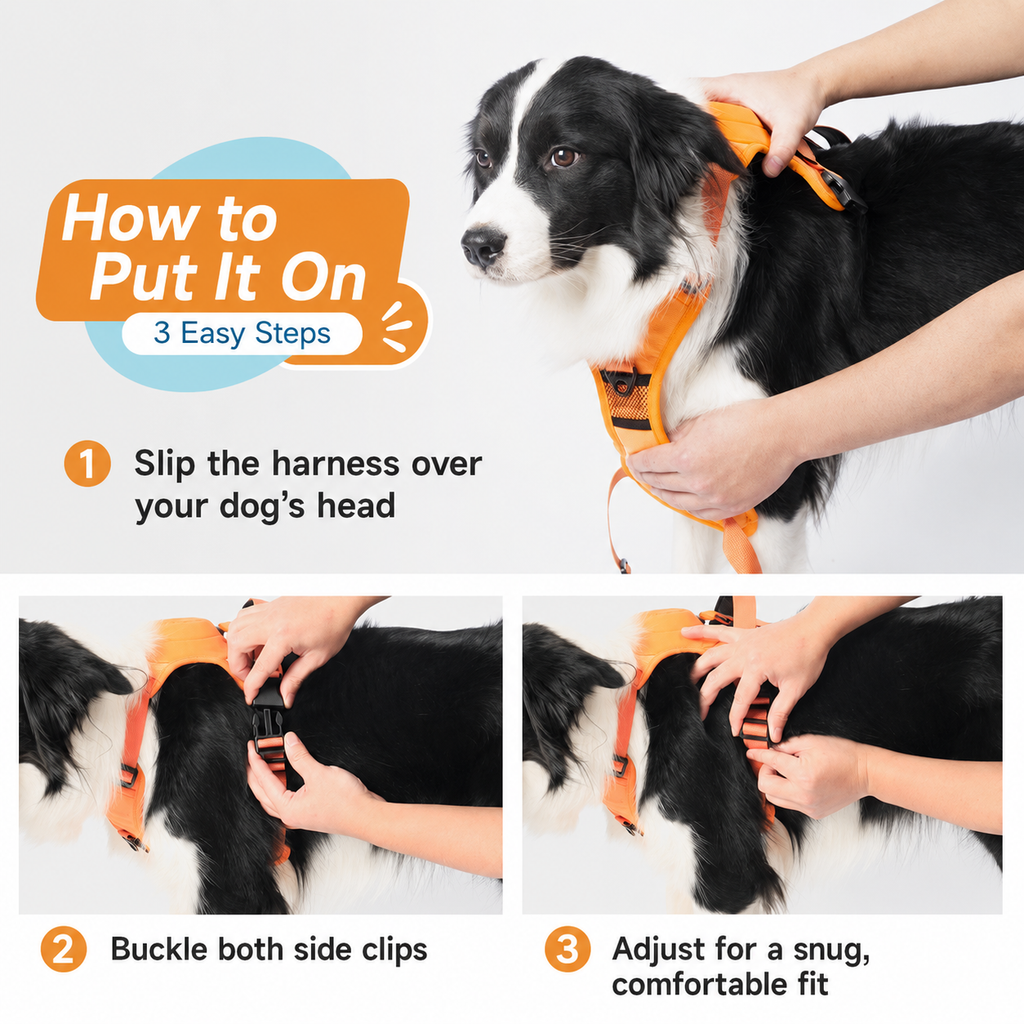 How to Put It On

3 Easy Steps

1 Slip the harness over your dog's head

2 Buckle both side clips

3 Adjust for a snug, comfortable fit